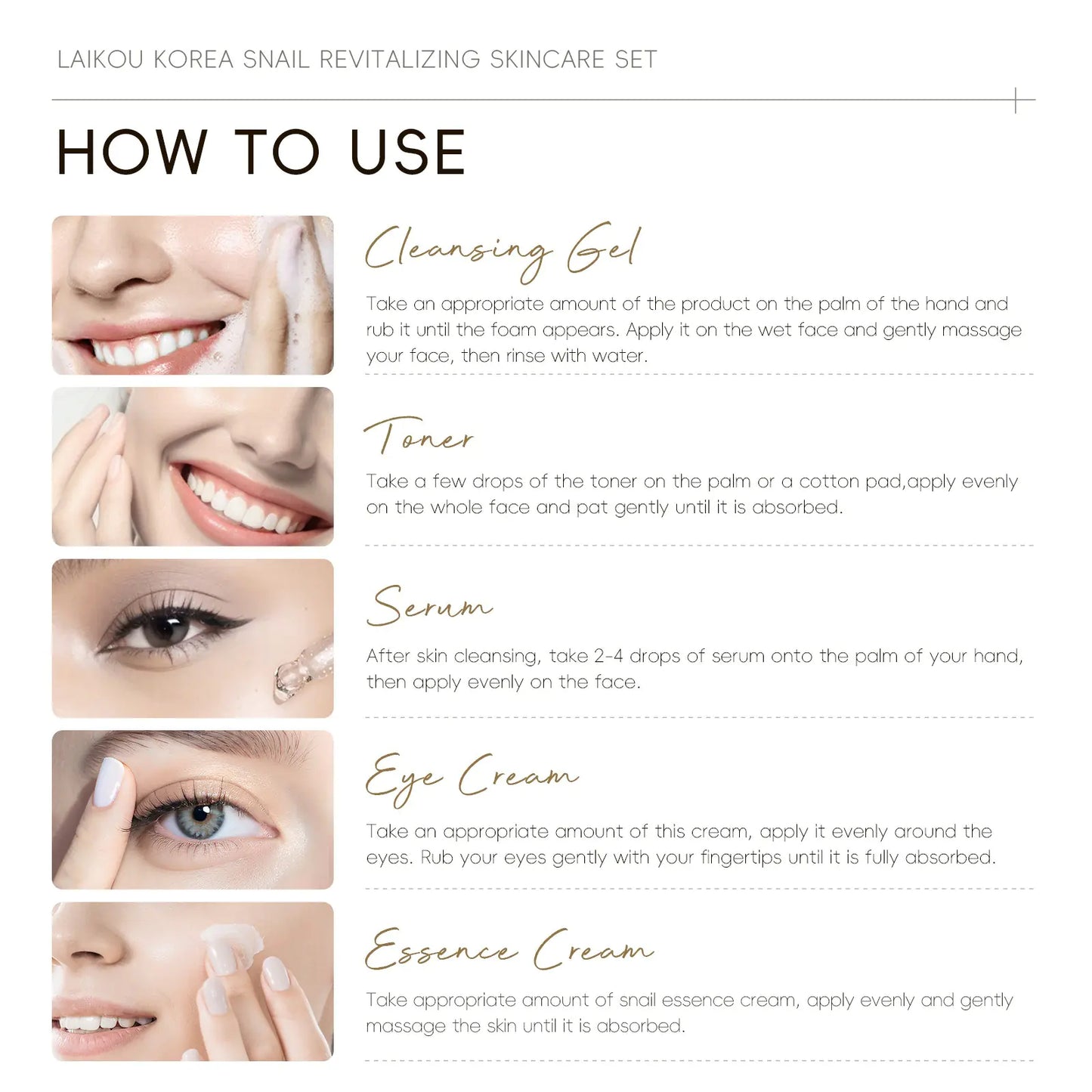 LAIKOU KOREA SNAIL REVITALIZING SKINCARE SET

HOW TO USE

Cleansing Gel

Take an appropriate amount of the product on the palm of the hand and rub it until the foam appears. Apply it on the wet face and gently massage your face, then rinse with water.

Toner

Take a few drops of the toner on the palm or a cotton pad,apply evenly on the whole face and pat gently until it is absorbed.

Serum

After skin cleansing, take 2-4 drops of serum onto the palm of your hand, then apply evenly on the face.

Eye Cream

Take an appropriate amount of this cream, apply it evenly around the eyes. Rub your eyes gently with your fingertips until it is fully absorbed.

Essence Cream

Take appropriate amount of snail essence cream, apply evenly and gently massage the skin until it is absorbed.